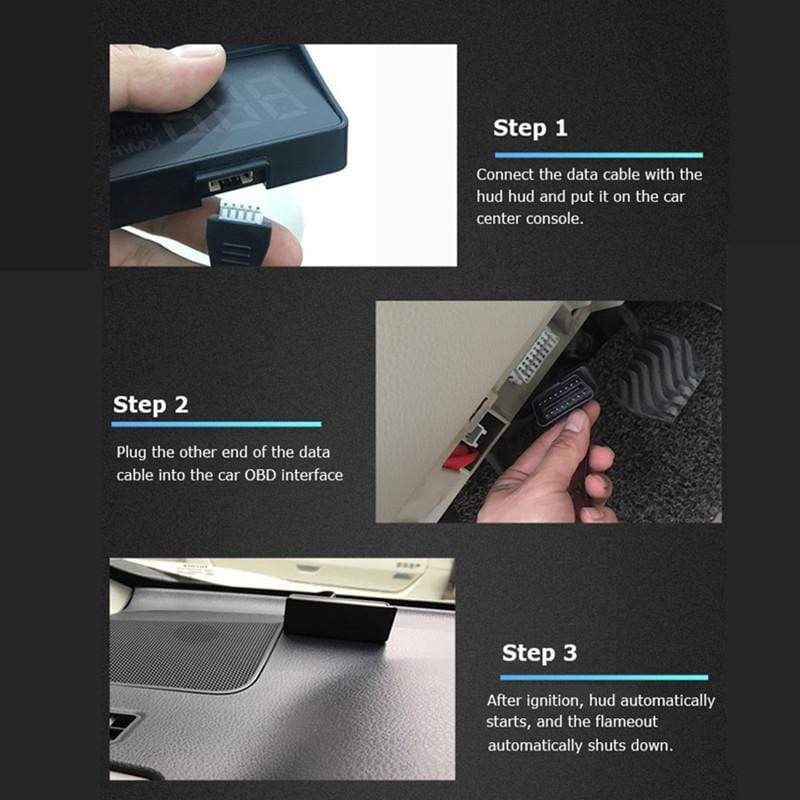 Step 1

Connect the data cable with the hud hud and put it on the car center console.

Step 2

Plug the other end of the data cable into the car OBD interface

Step 3

After ignition, hud automatically starts, and the flameout automatically shuts down.