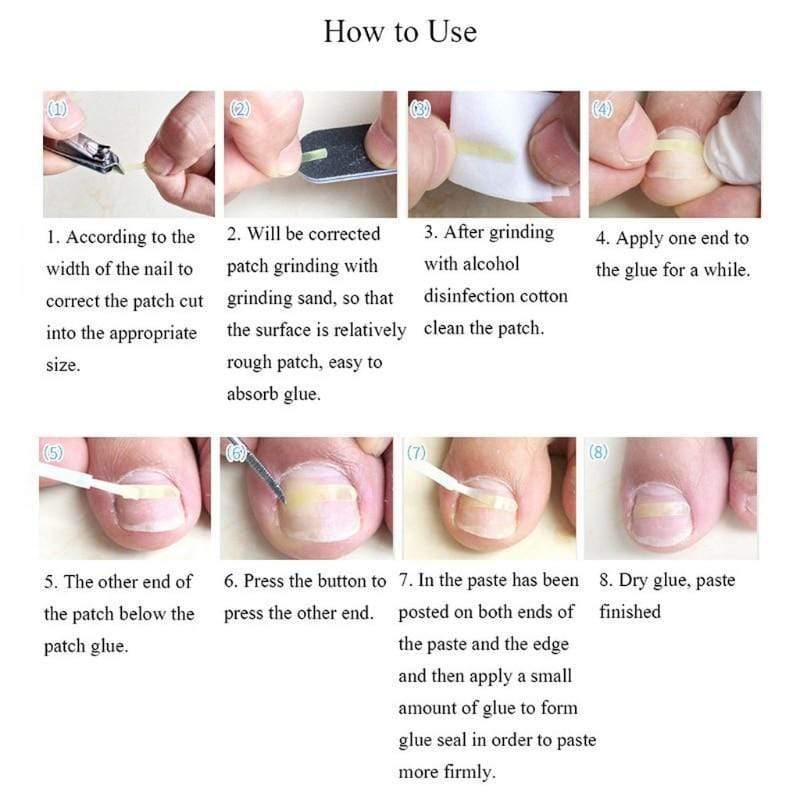 How to Use

(1)

1. According to the width of the nail to correct the patch cut into the appropriate size.

(2)

2. Will be corrected patch grinding with grinding sand, so that the surface is relatively rough patch, easy to absorb glue.

(3)

3. After grinding with alcohol disinfection cotton clean the patch.

(4)

4. Apply one end to the glue for a while.

(5)

5. The other end of the patch below the patch glue.

(6)

6. Press the button to press the other end.

(7)

7. In the paste has been posted on both ends of the paste and the edge and then apply a small amount of glue to form glue seal in order to paste more firmly.

(8)

8. Dry glue, paste finished