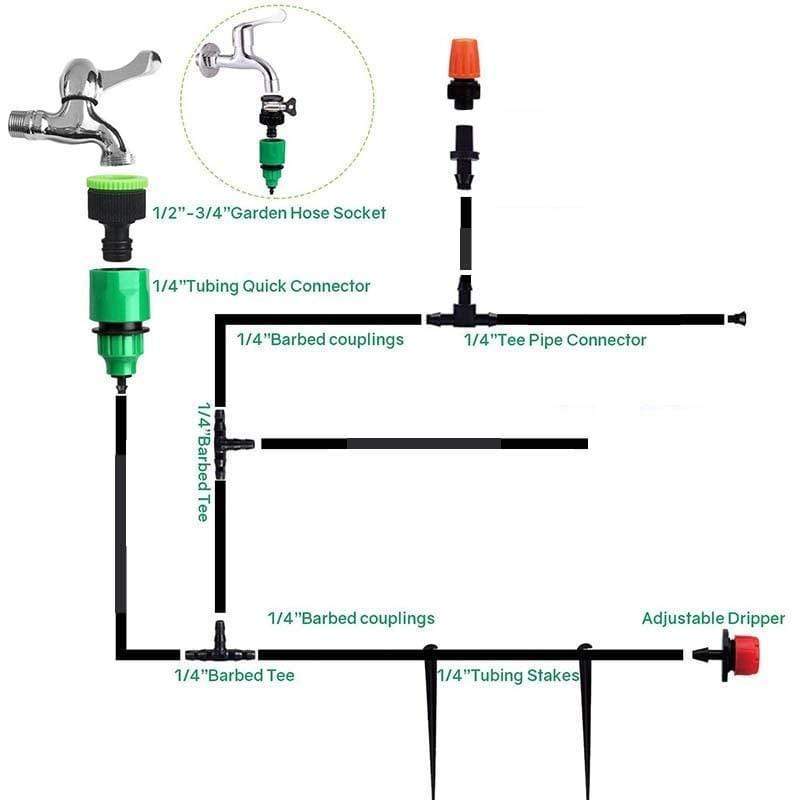 1/2"-3/4"Garden Hose Socket

1/4"Tubing Quick Connector

1/4"Barbed couplings

1/4"Tee Pipe Connector

1/4"Barbed Tee

1/4"Barbed couplings

Adjustable Dripper

1/4"Barbed Tee

1/4"Tubing Stakes