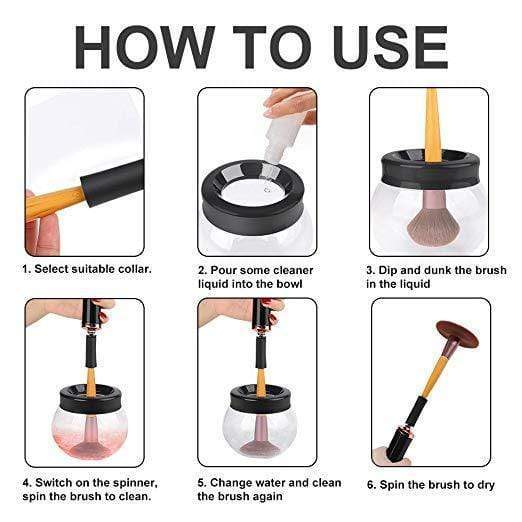 HOW TO USE

1. Select suitable collar.

2. Pour some cleaner liquid into the bowl

3. Dip and dunk the brush in the liquid

4. Switch on the spinner, spin the brush to clean.

5. Change water and clean the brush again

6. Spin the brush to dry